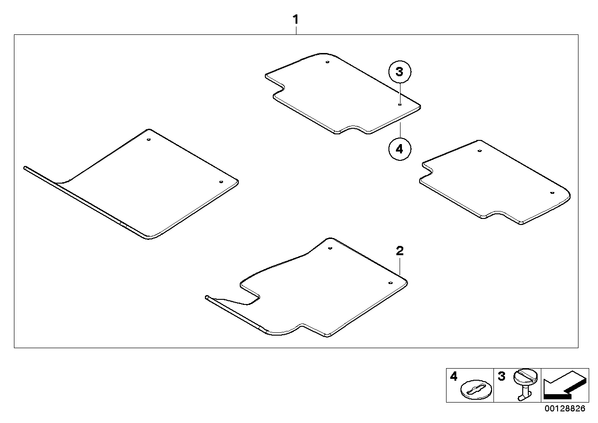 1

3

4

2

4

3

00128826