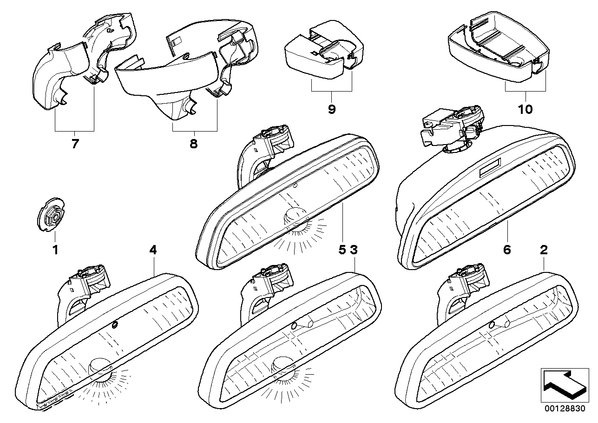 7
8
9
10
1
4
5
3
6
2
00128830