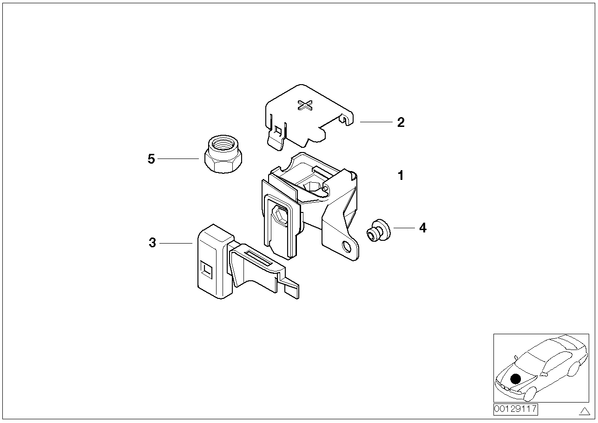 2

5

1

4

3

00129117