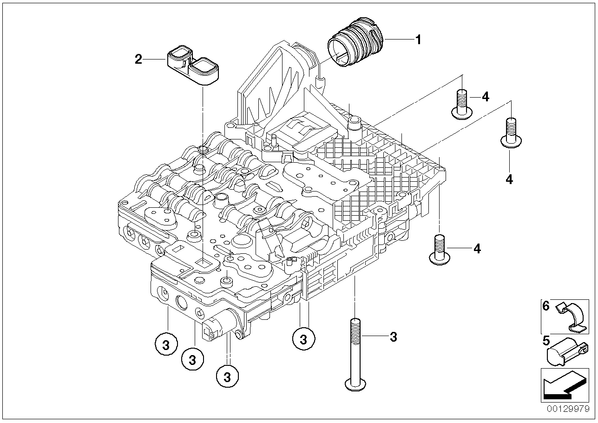 1
2
4
4
4
3
3
3
3
3
6
5
00129979