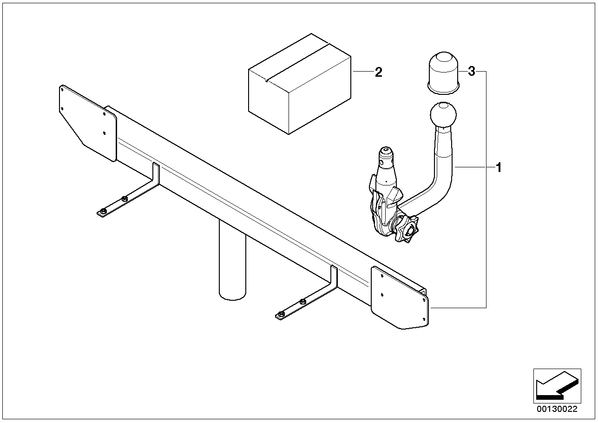 2
3
1
00130022