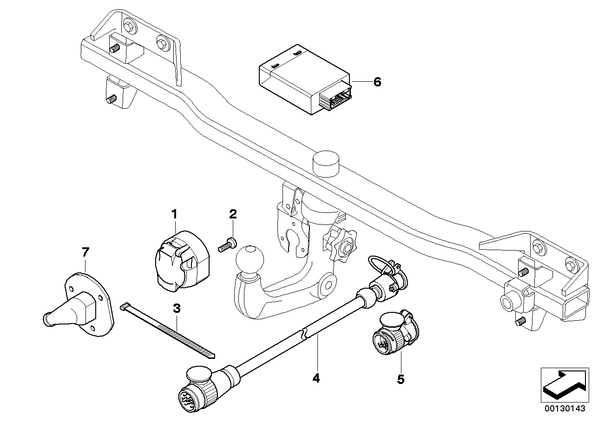 6

1

2

7

3

4

5

00130143