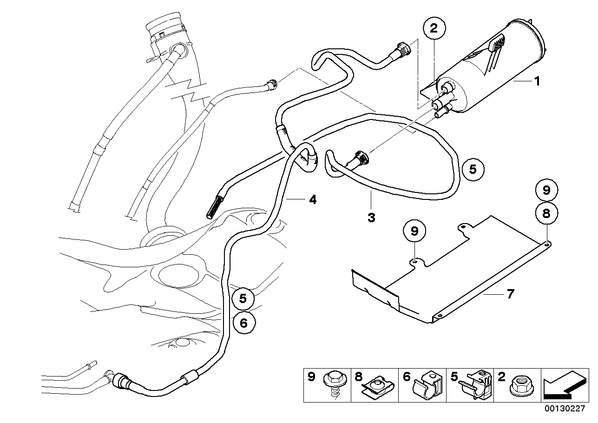 2
1
5
4
3
9
8
9
7
5
6
9
8
6
5
2
00130227