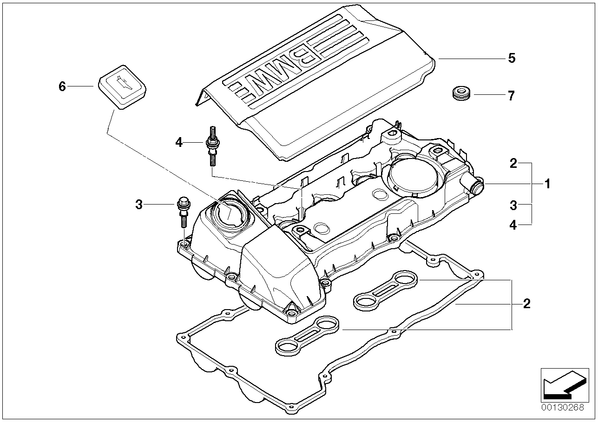 BMW

5

6

7

4

2

1

3

3

4

2

00130268