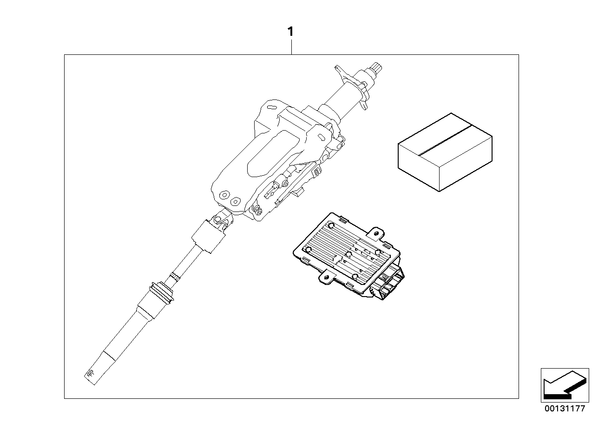 1

00131177