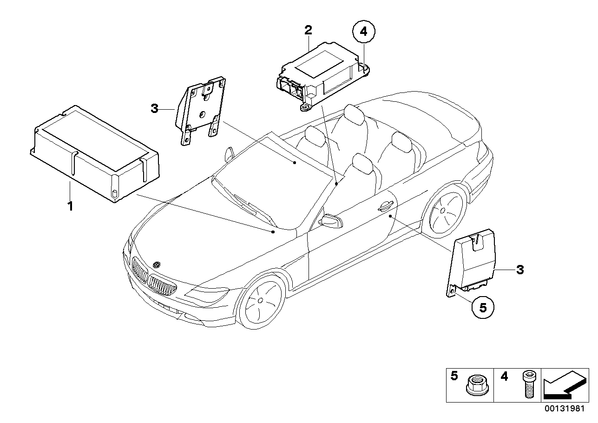 2
4
3
1
3
5
5
4
00131981