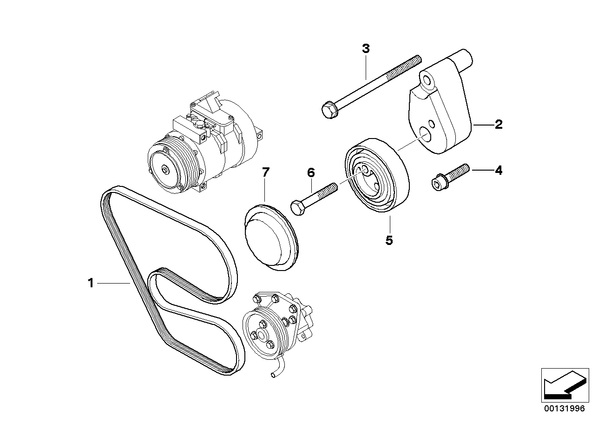 3
2
7
6
4
5
1
00131996