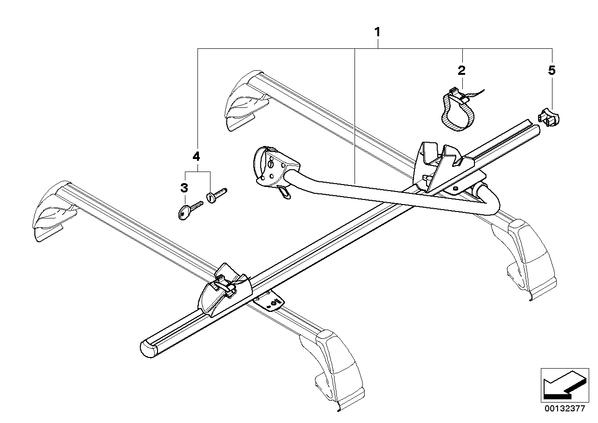 1
2
5
4
3
00132377