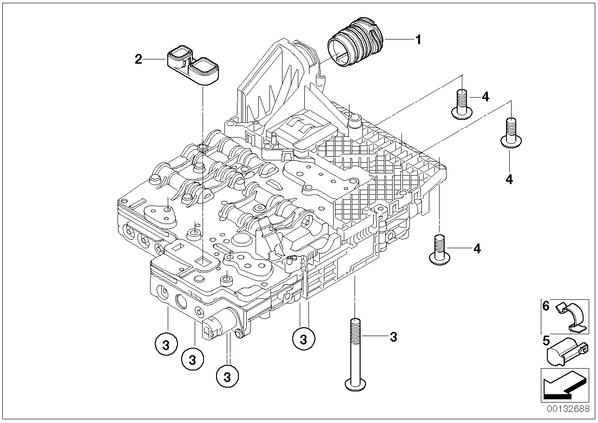 1
2
4
4
4
3
3
3
3
3
6
5
00132688