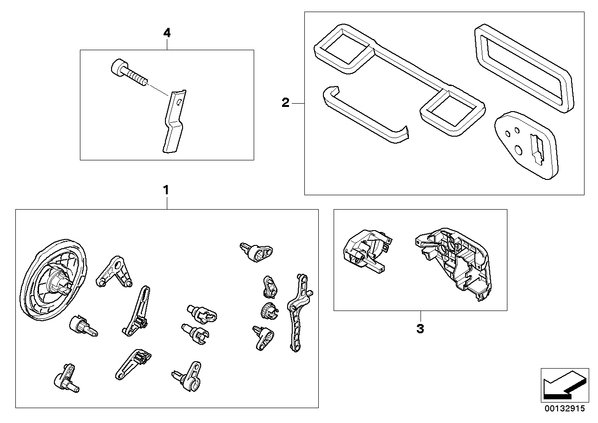 4

2

1

3

00132915