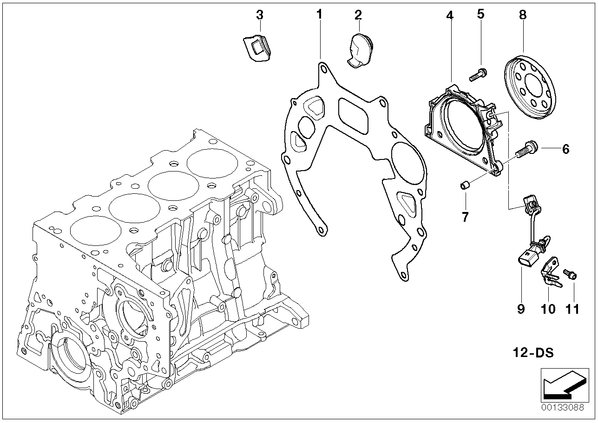 3
1
2
4
5
8
6
7
9
10
11
12-DS
00133088