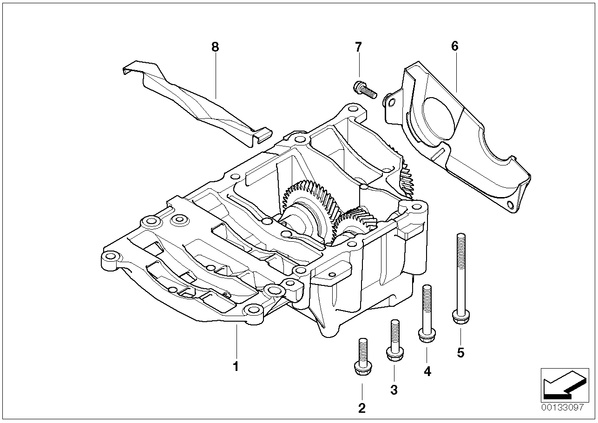 8
7
6
1
2
3
4
5
00133097