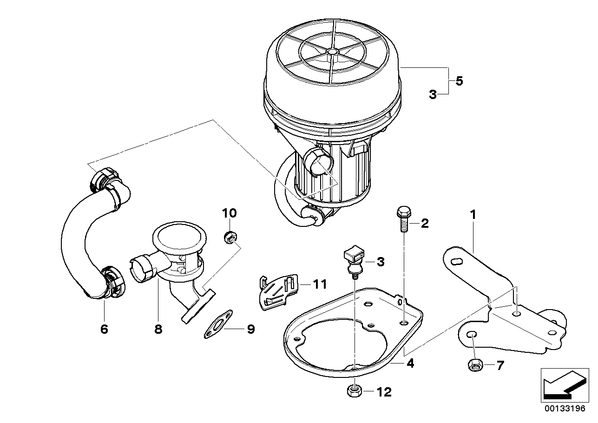 5
3
10
2
1
3
11
6
8
9
4
7
12
00133196