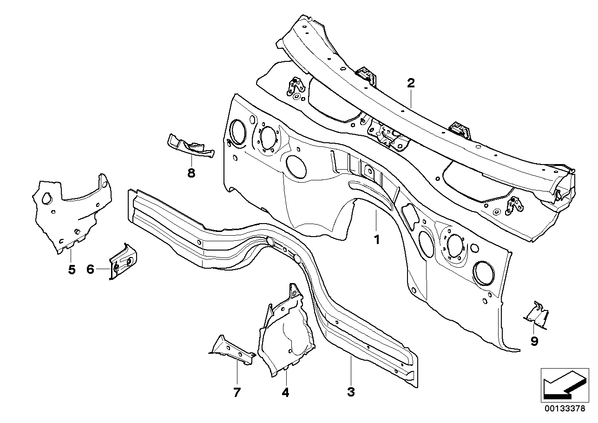 2

8

1

5

6

9

7

4

3

00133378