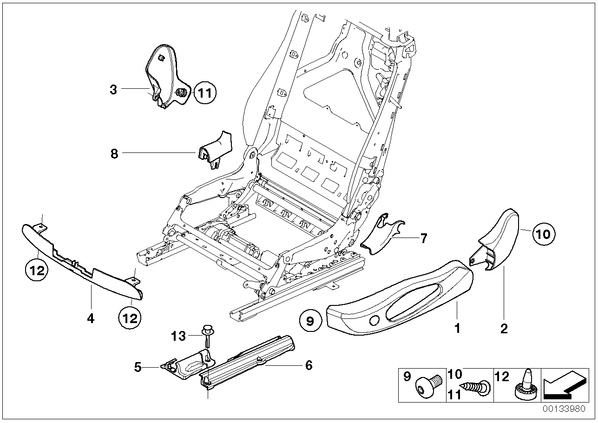 3
11
8
7
10
12
4
12
9
1
2
13
5
6
9
10
11
12
00133980