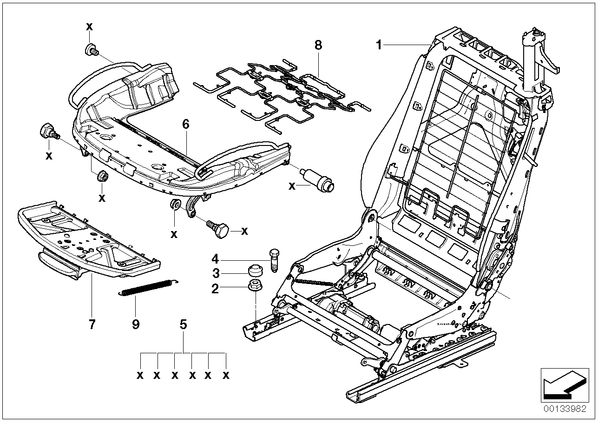 x
8
1
6
x
x
x
x
x
4
3
2
7
9
5
x x x x x x
00133982