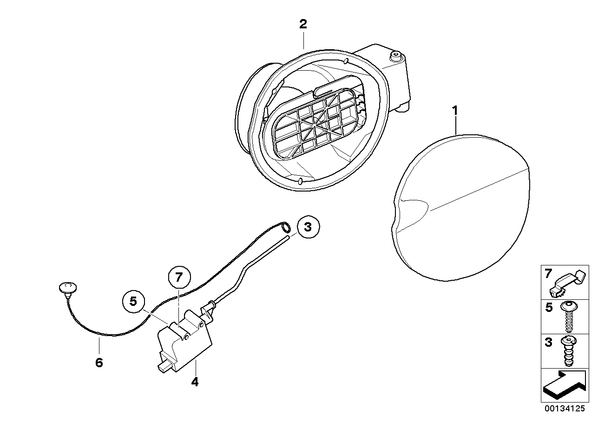 2
1
3
7
5
6
4
7
5
3
00134125