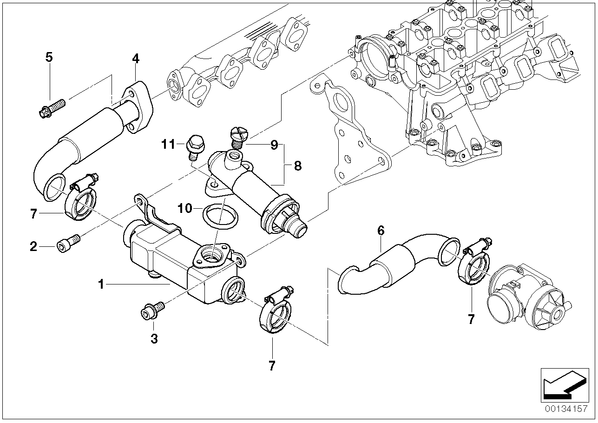 5
4
11
9
8
7
10
2
6
1
7
3
7
00134157