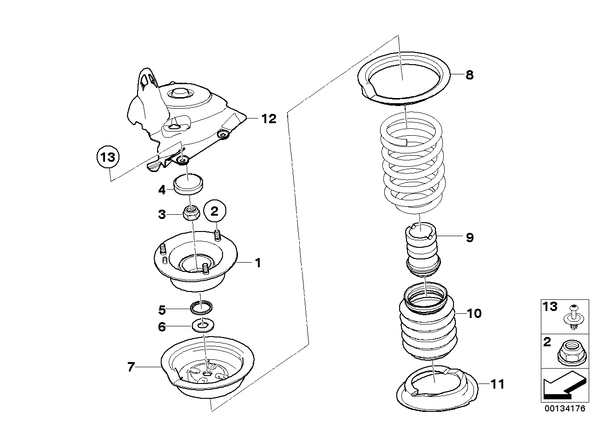 12
13
4
3
2
1
5
6
7
8
9
10
11
13
2
00134176