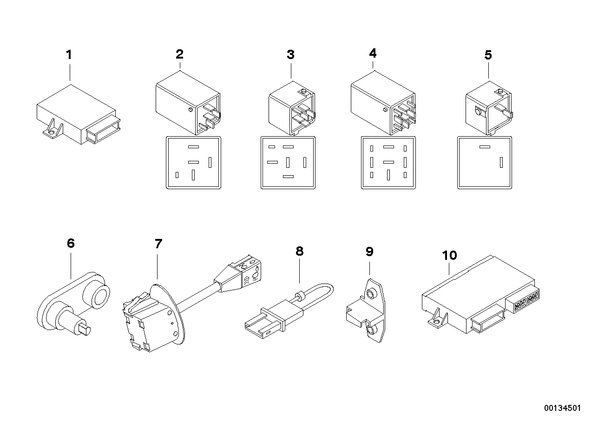 1
2
3
4
5
6
7
8
9
10
00134501