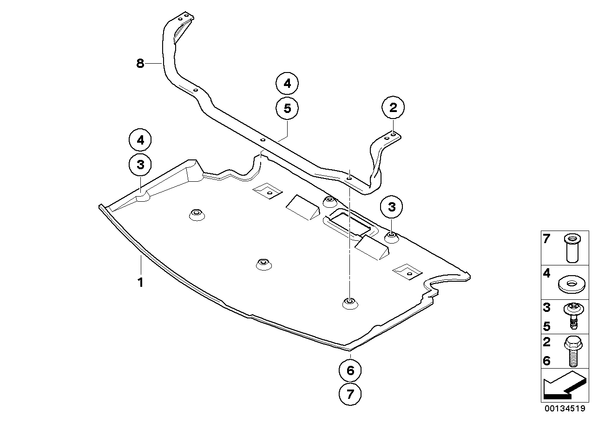 8
4
5
2
4
3
3
1
6
7
7
4
3
5
2
6
00134519