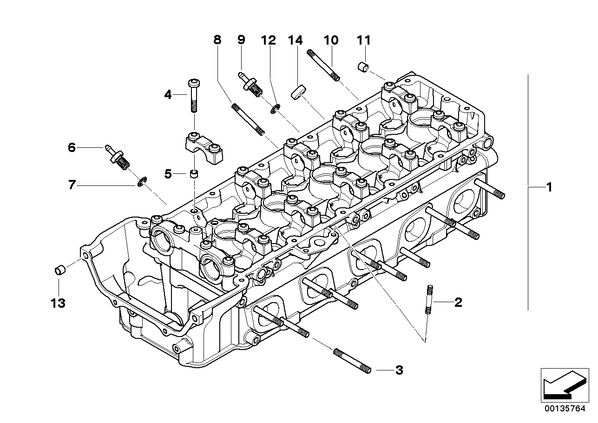 8 9 12 14 10 11

4

6

5

7

1

13

2

3

00135764