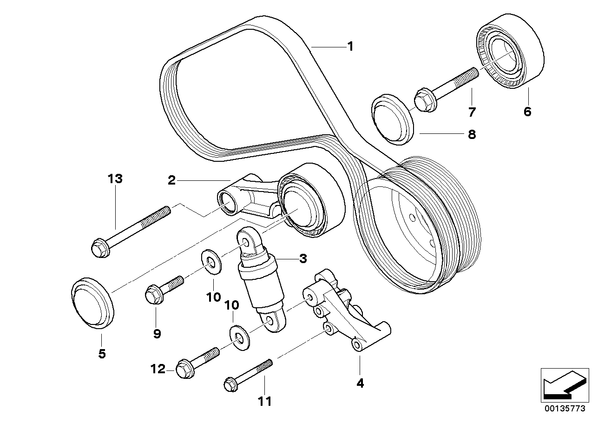 1
6
7
8
13
2
3
10
10
9
5
12
11
4
00135773