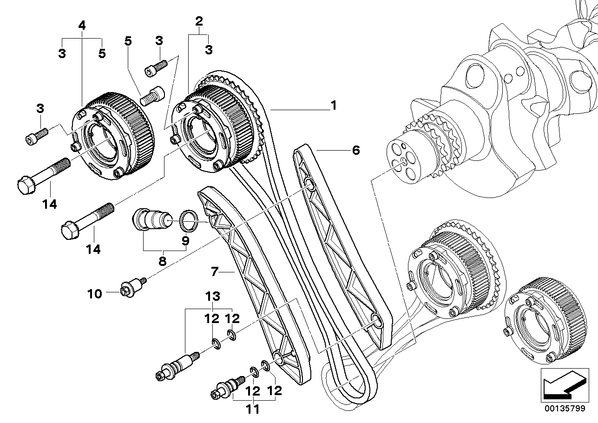 4
3 5
5
3
2
3
3
1
6
14
14
9
8
7
10
13
12 12
12 12
11
00135799