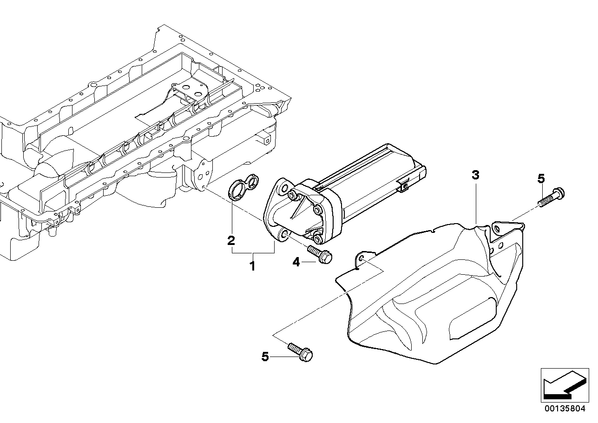 3
5
2
1
4
5
00135804