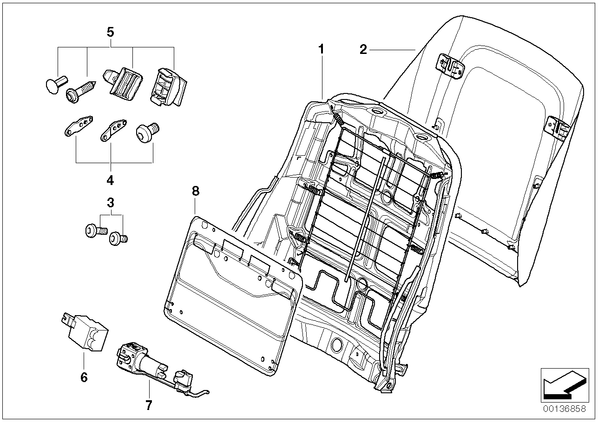 5
1
2
4
8
3
6
7
00136858