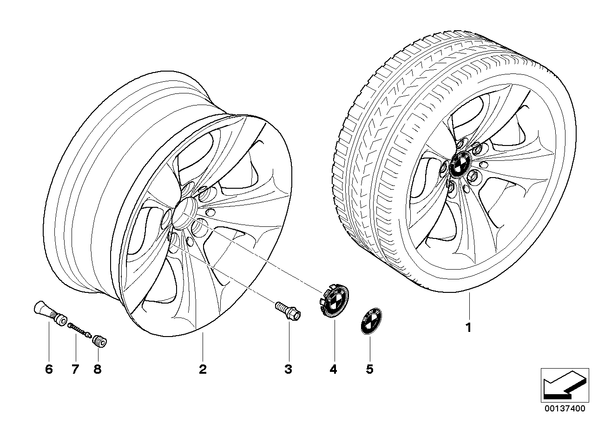 1
6
7
8
2
3
4
5
00137400