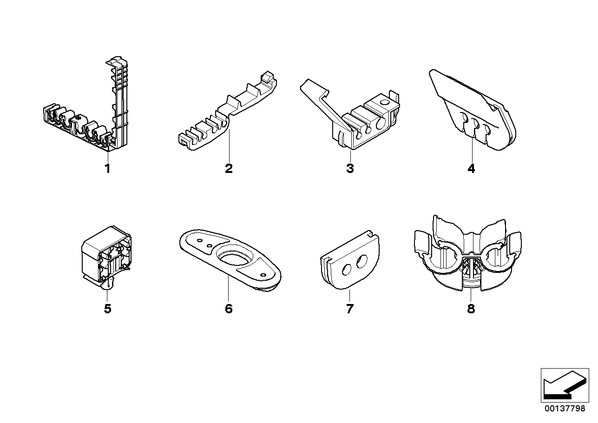 1
2
3
4
5
6
7
8
00137798