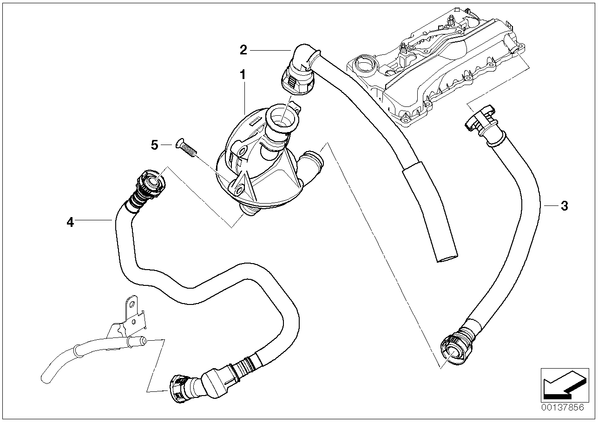 2
1
5
4
3
00137856