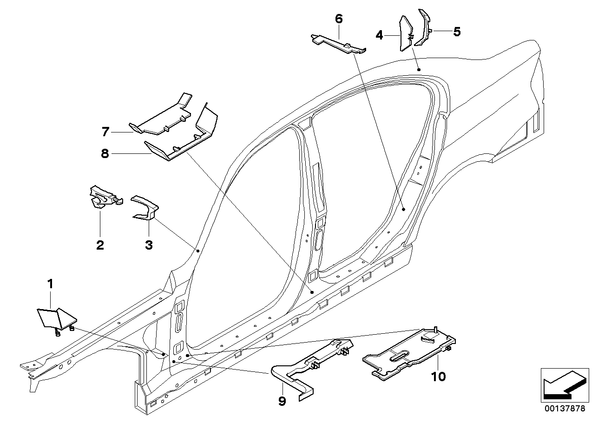 6
4
5
7
8
2
3
1
9
10
00137878