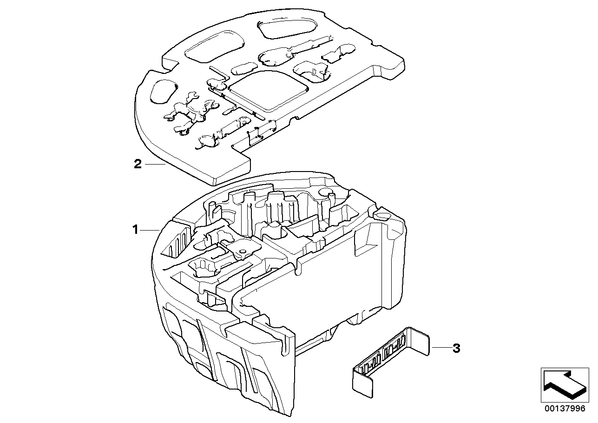 2

1

3

00137996