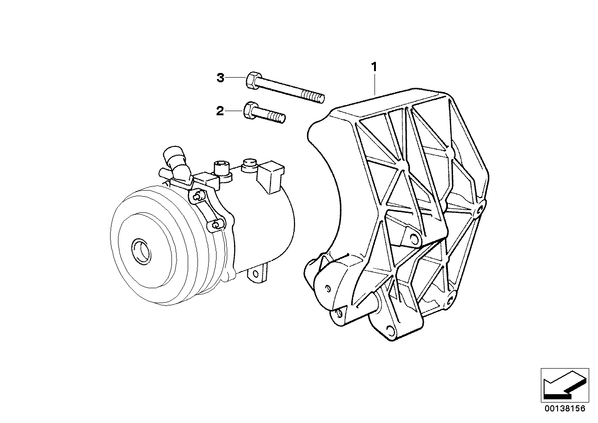 1
3
2
00138156