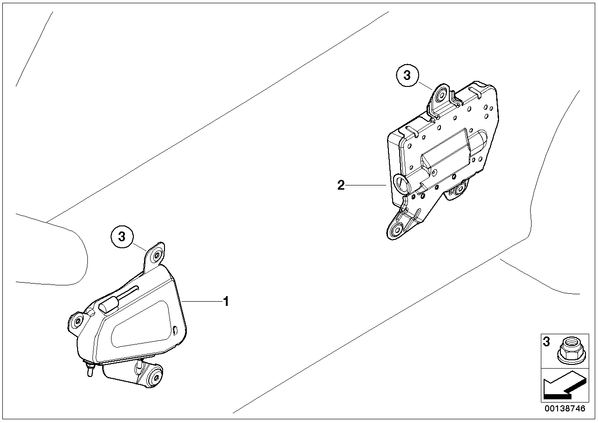 3
2
3
1
3
00138746