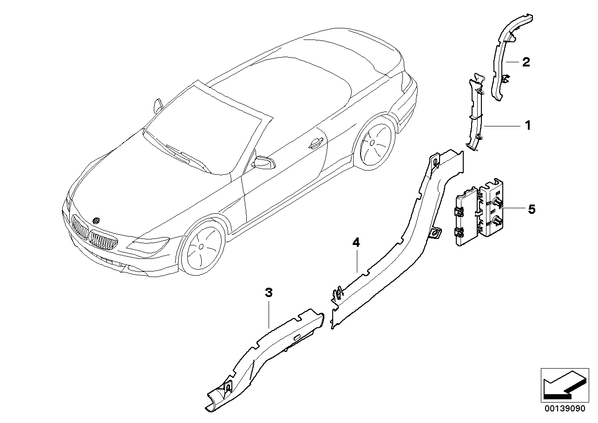 2

1

5

4

3

00139090