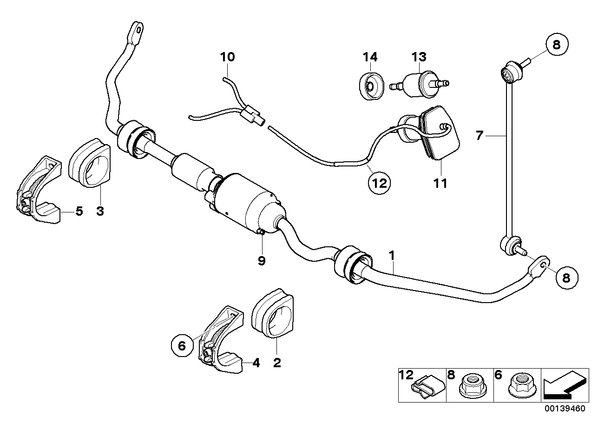 10
14
13
8
7
12
11
5
3
9
1
8
6
4
2
12
8
6
00139460