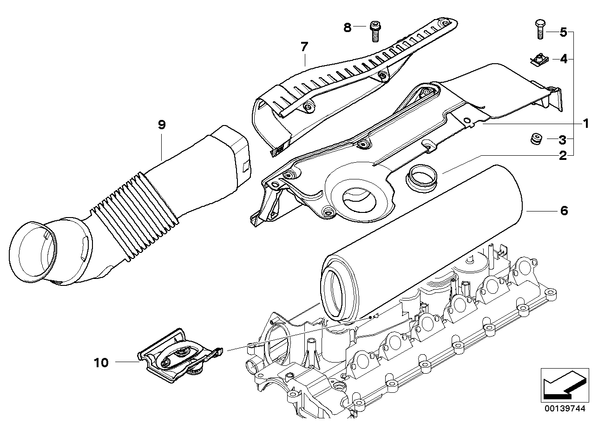 8
7
5
4
9
1
3
2
6
10
00139744