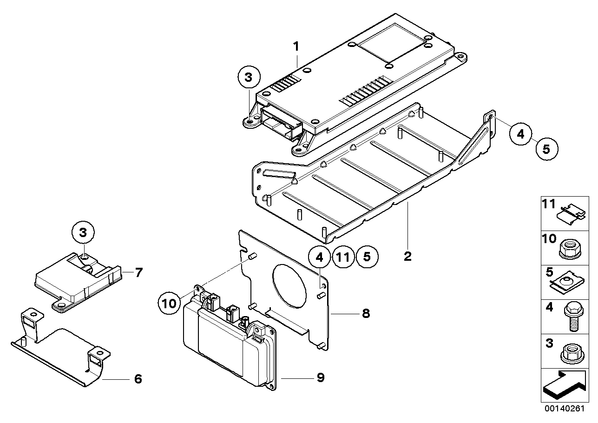 1
3
4
5
2
3
7
4 11 5
10
8
6
9
11
10
5
4
3
00140261