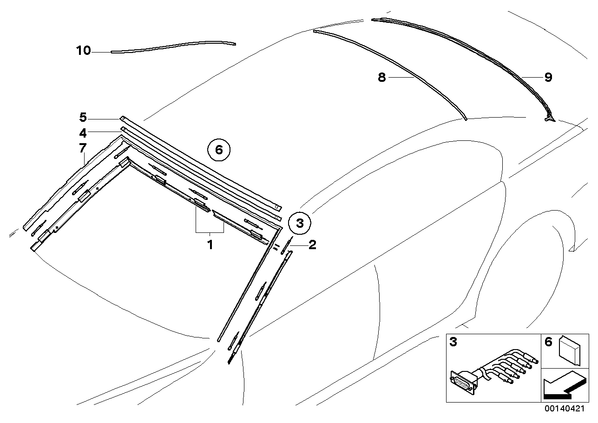 10
8
9
5
4
7
6
3
1
2
3
6
00140421