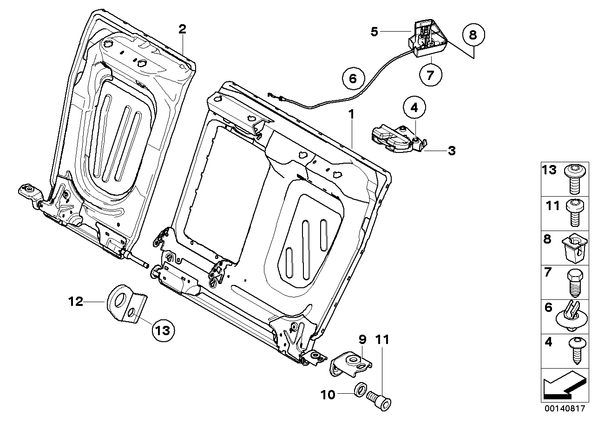 2
5
8
6
7
1
4
3
12
13
9
11
10
13
11
8
7
6
4
00140817