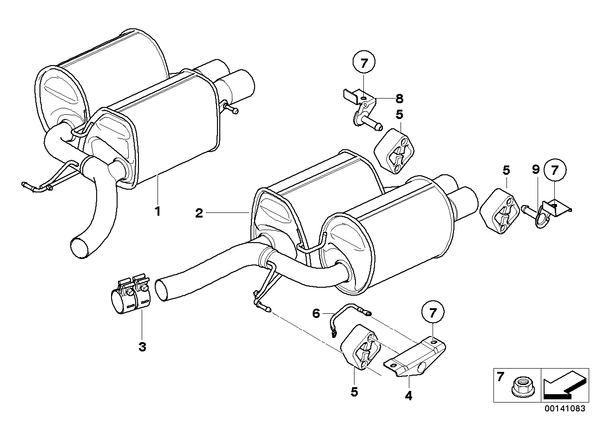 7
8
5
5
9
7
1
2
3
6
7
5
4
7
00141083