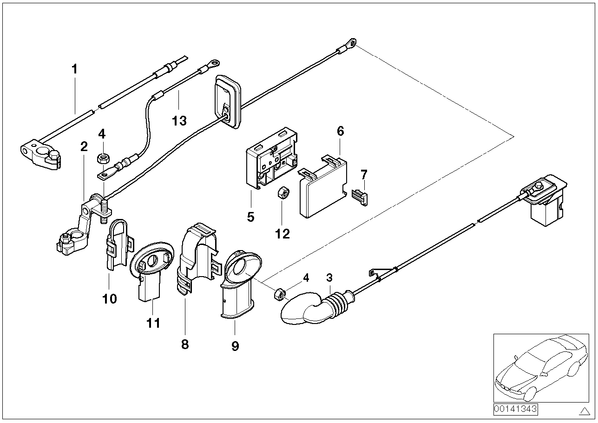 1
13
4
2
6
7
5
12
10
11
8
9
4
3
00141343