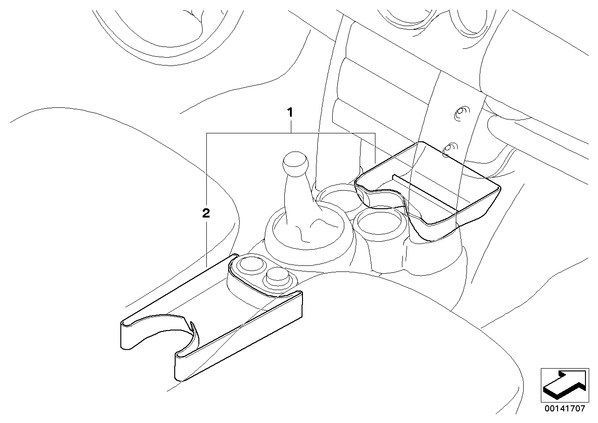 1
2
00141707