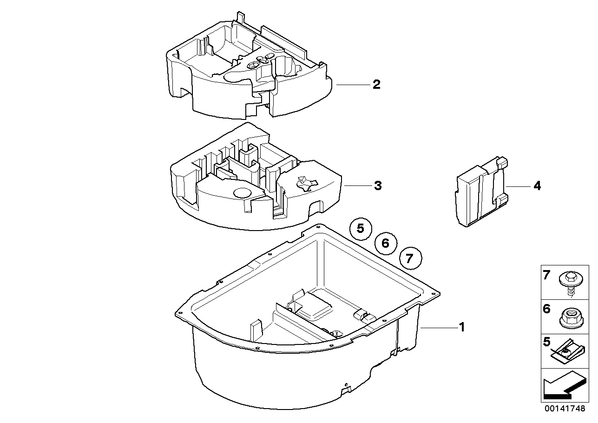 2

3

4

5

6

7

1

7

6

5

00141748