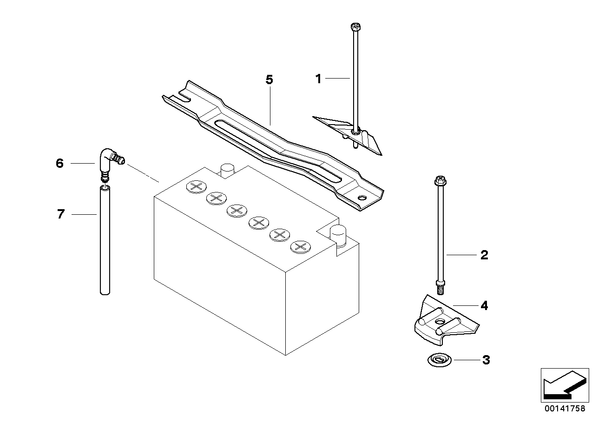 5
1
6
7
2
4
3
00141758