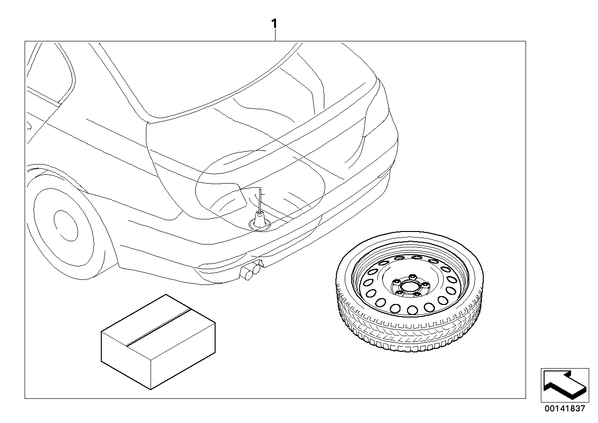 1

00141837