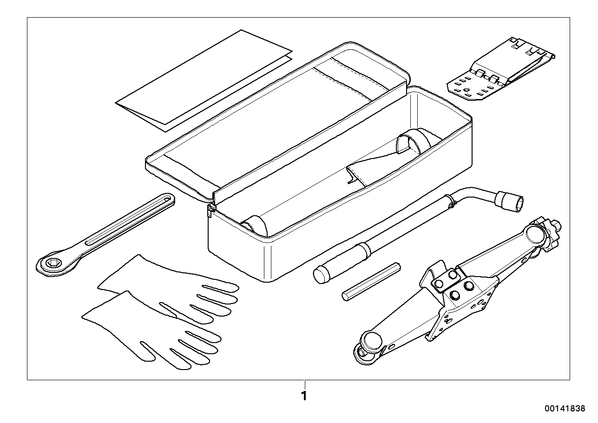 1

00141838